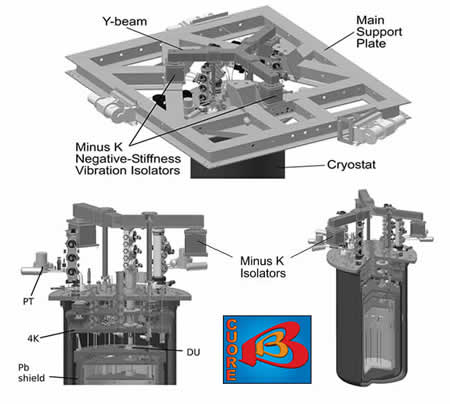 Y-beam

Main Support Plate

Minus K Negative-Stiffness Vibration Isolators

Cryostat

Minus K Isolators

PT

4K

DU

Pb shield

CUORE

β