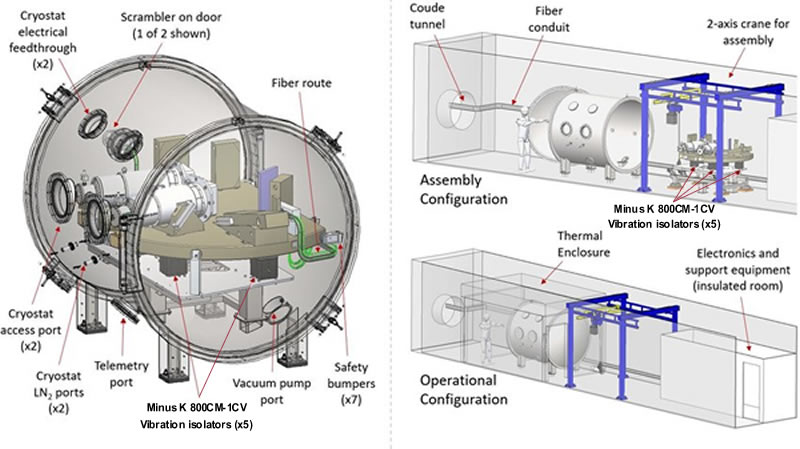 Cryostat electrical feedthrough (x2)

Scrambler on door (1 of 2 shown)

Fiber route

Cryostat access port (x2)

Cryostat $LN_2$ ports (x2)

Telemetry port

Minus K 800CM-1CV Vibration isolators (x5)

Vacuum pump port

Safety bumpers (x7)

Coude tunnel

Fiber conduit

2-axis crane for assembly

Assembly Configuration

Minus K 800CM-1CV Vibration isolators (x5)

Thermal Enclosure

Electronics and support equipment (insulated room)

Operational Configuration