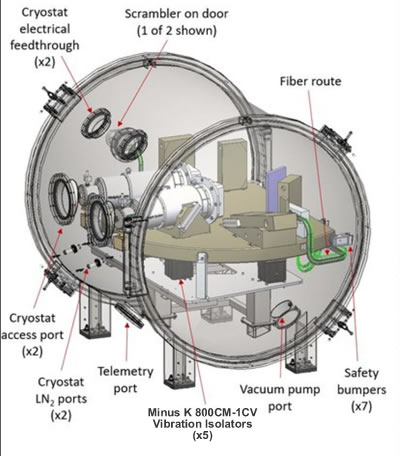 Cryostat electrical feedthrough (x2)

Scrambler on door (1 of 2 shown)

Fiber route

Cryostat access port (x2)

Cryostat $LN_2$ ports (x2)

Telemetry port

Minus K 800CM-1CV Vibration Isolators (x5)

Vacuum pump port

Safety bumpers (x7)